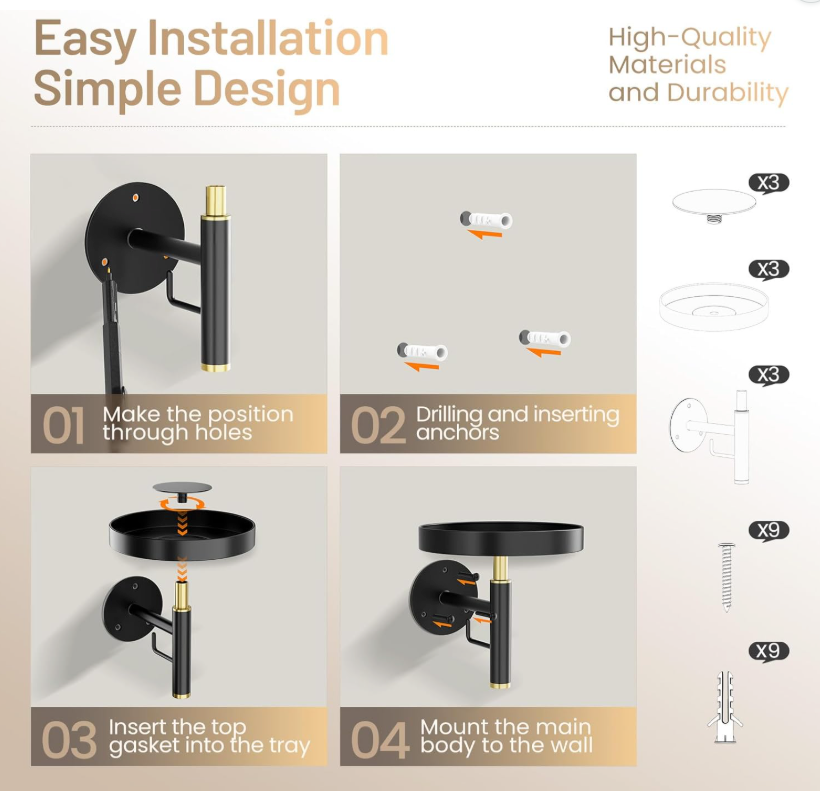 Easy Installation
Simple Design

High-Quality
Materials
and Durability

01 Make the position through holes

02 Drilling and inserting anchors

03 Insert the top gasket into the tray

04 Mount the main body to the wall

X3

X3

X3

X9

X9