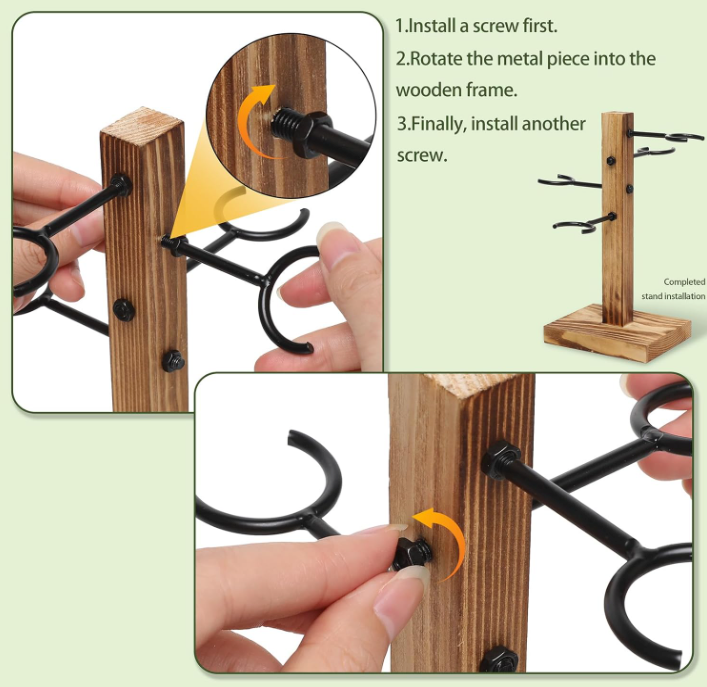 1.Install a screw first.

2.Rotate the metal piece into the wooden frame.

3.Finally, install another screw.

Completed stand installation